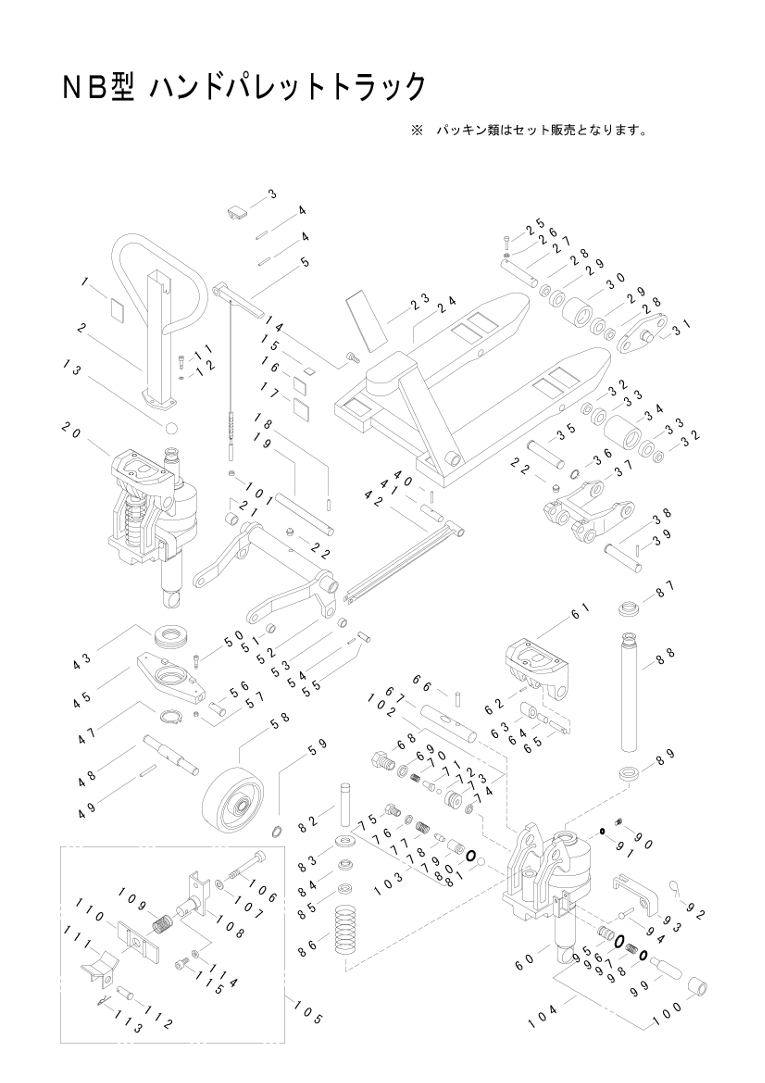 NB型 ハンドパレットトラック

※ パッキン類はセット販売となります。

3
4
4
5
1
2
11
12
13
14
15
16
17
18
19
20
101
21
22
23
24
25
26
27
28
29
30
29
28
31
32
33
34
33
32
35
36
37
22
38
39
40
41
42
43
45
47
48
49
50
51
52
53
54
55
56
57
58
59
61
62
63
64
65
66
67
102
68
69
70
71
72
73
74
75
76
77
78
79
80
81
103
82
83
84
85
86
87
88
89
90
91
92
93
94
95
96
97
98
99
100
104
60
105
106
107
108
109
110
111
112
113
114
115